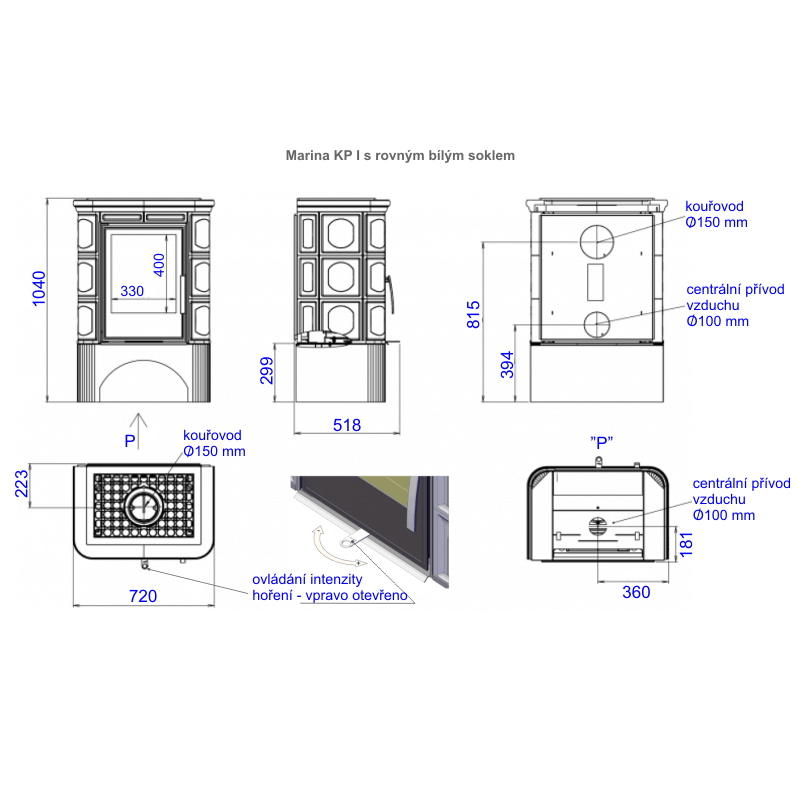 Marina KP I s rovným bílým soklem

1040

400

330

299

518

kouřovod
Ø150 mm

centrální přívod
vzduchu
Ø100 mm

815

394

P

kouřovod
Ø150 mm

223

720

ovládání intenzity
hoření - vpravo otevřeno

"P"

centrální přívod
vzduchu
Ø100 mm

181

360