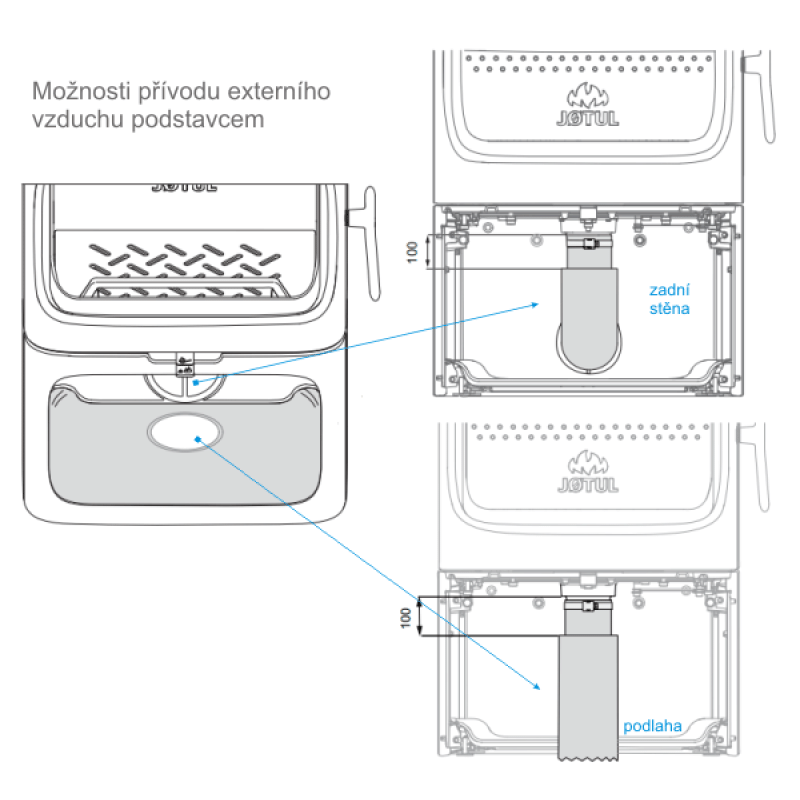 Možnosti přívodu externího vzduchu podstavcem

JØTUL

JØTUL

100

zadní stěna

JØTUL

100

podlaha